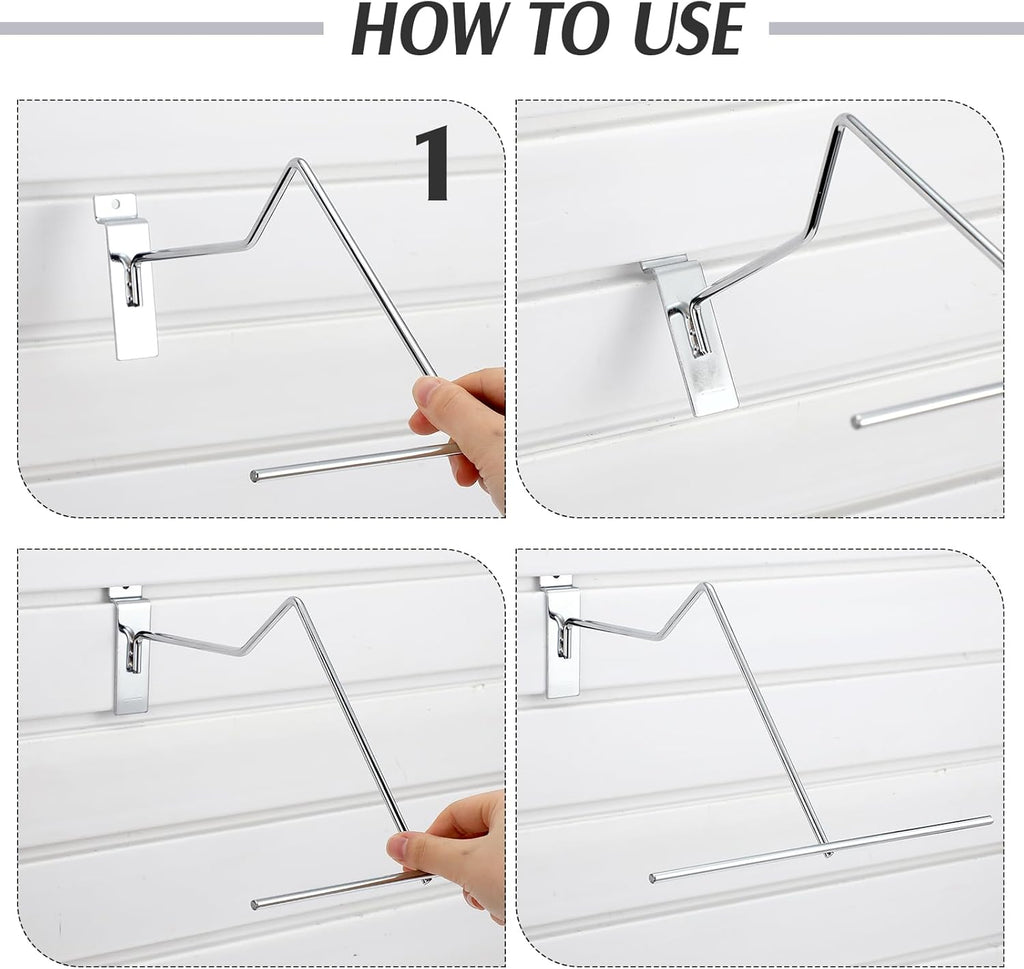 HOW TO USE

1